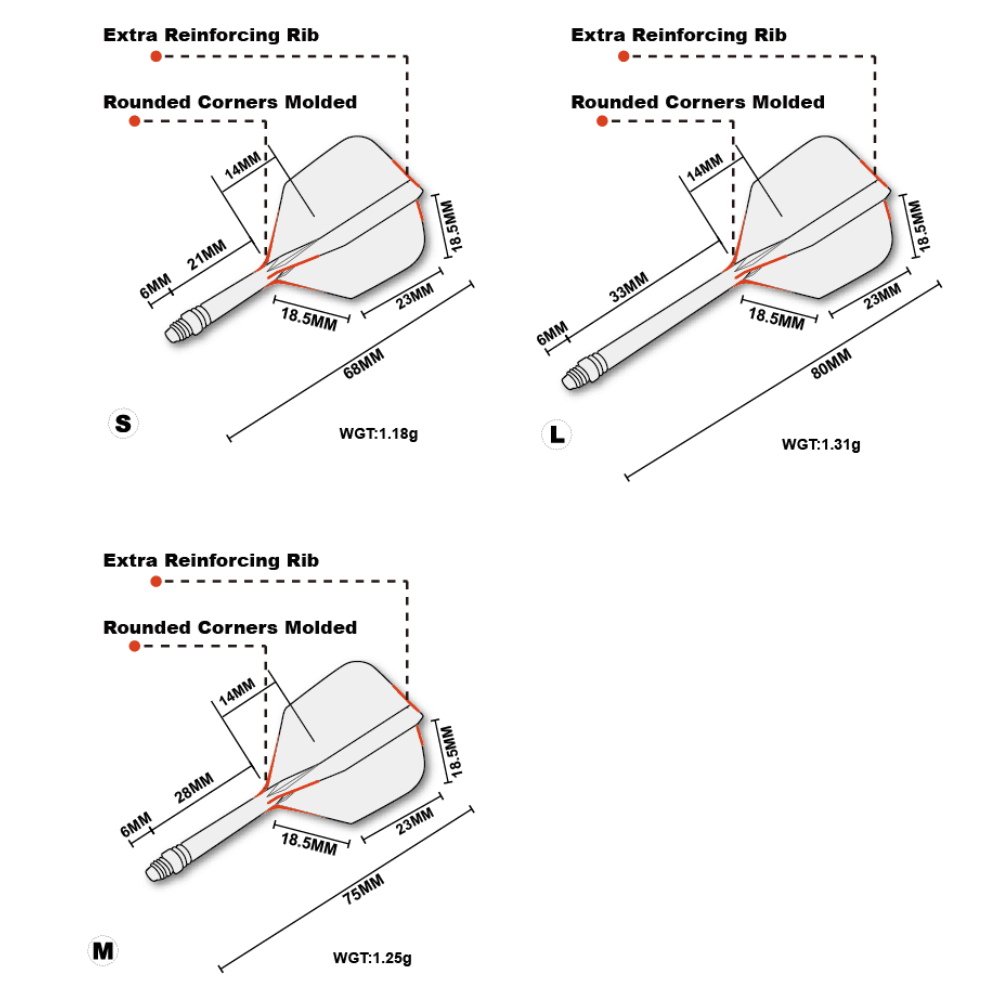 Extra Reinforcing Rib

Rounded Corners Molded

14MM

21MM

6MM

18.5MM

18.5MM

23MM

68MM

S

WGT:1.18g

Extra Reinforcing Rib

Rounded Corners Molded

14MM

33MM

6MM

18.5MM

18.5MM

23MM

80MM

L

WGT:1.31g

Extra Reinforcing Rib

Rounded Corners Molded

14MM

28MM

6MM

18.5MM

18.5MM

23MM

75MM

M

WGT:1.25g